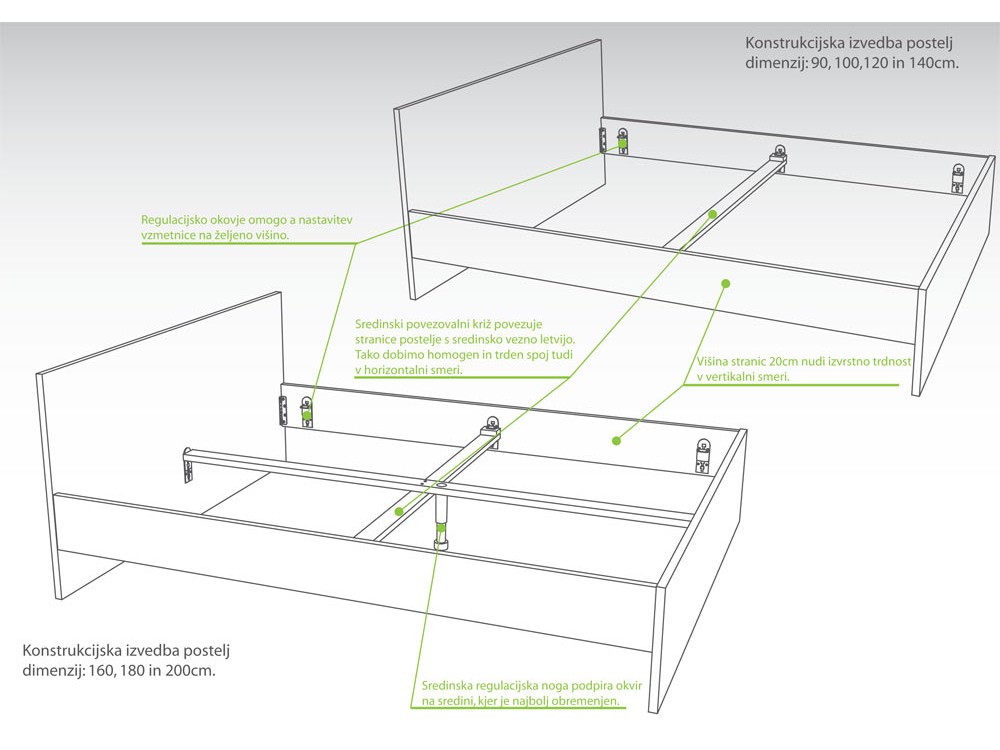 Konstrukcijska izvedba postelj dimenzij: 90, 100,120 in 140cm.

Regulacijsko okovje omogo a nastavitev vzmetnice na željeno višino.

Sredinski povezovalni križ povezuje stranice postelje s sredinsko vezno letvijo. Tako dobimo homogen in trden spoj tudi v horizontalni smeri.

Višina stranic 20cm nudi izvrstno trdnost v vertikalni smeri.

Konstrukcijska izvedba postelj dimenzij: 160, 180 in 200cm.

Sredinska regulacijska noga podpira okvir na sredini, kjer je najbolj obremenjen.