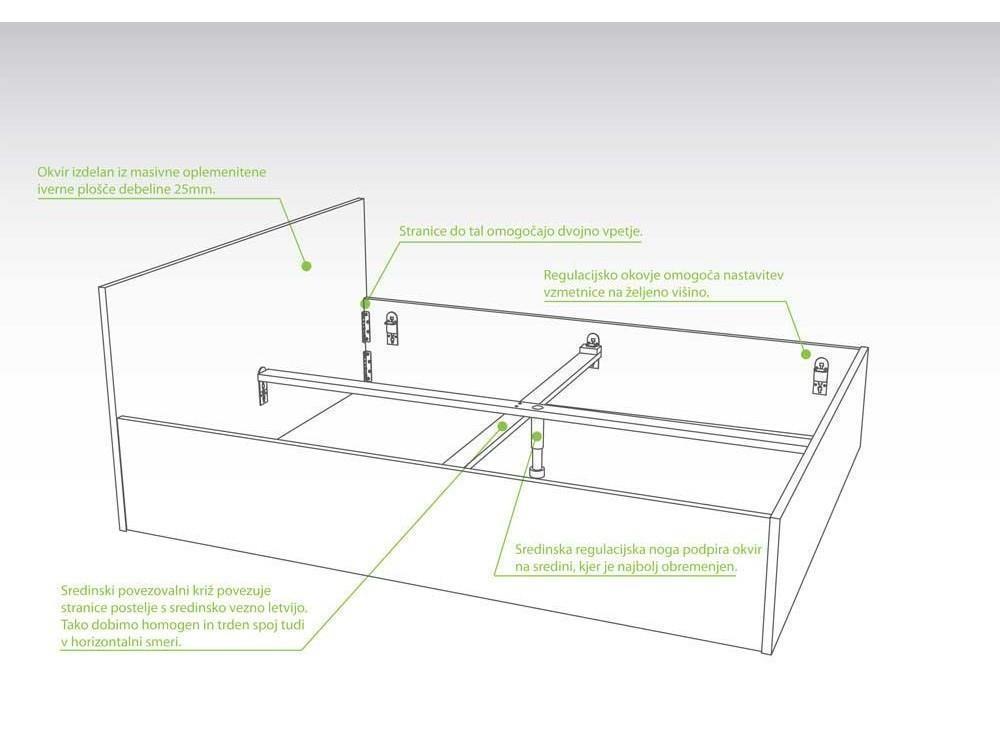 Okvir izdelan iz masivne oplemenitene iverne plošče debeline 25mm.

Stranice do tal omogočajo dvojno vpetje.

Regulacijsko okovje omogoča nastavitev vzmetnice na željeno višino.

Sredinska regulacijska noga podpira okvir na sredini, kjer je najbolj obremenjen.

Sredinski povezovalni križ povezuje stranice postelje s sredinsko vezno letvijo. Tako dobimo homogen in trden spoj tudi v horizontalni smeri.