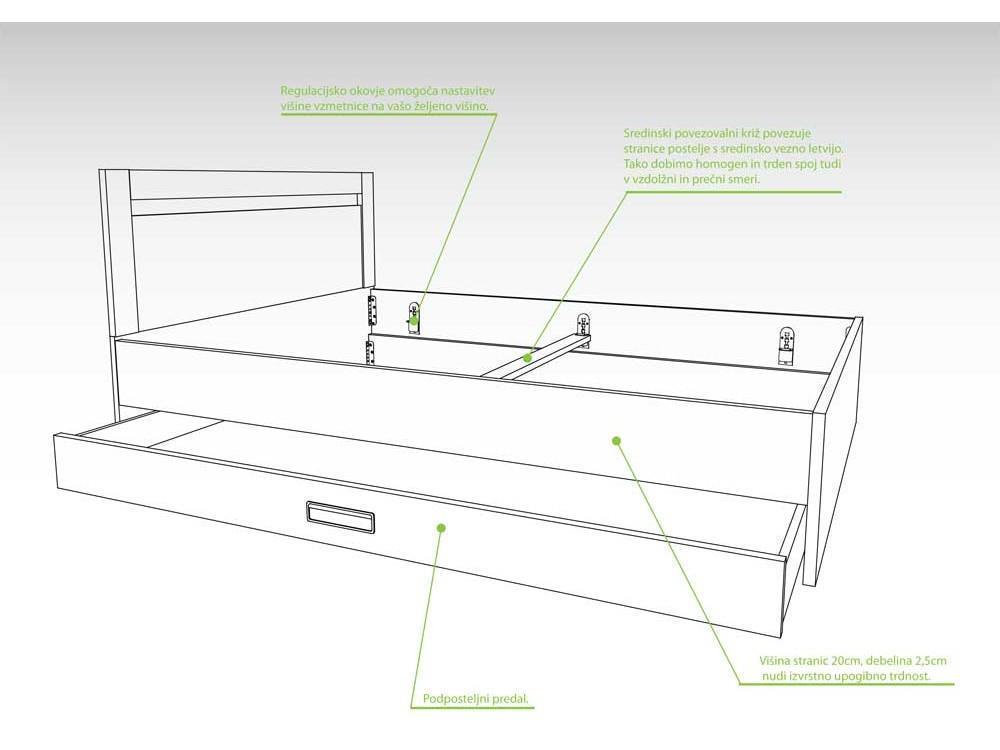 Regulacijsko okovje omogoča nastavitev višine vzmetnice na vašo željeno višino.

Sredinski povezovalni križ povezuje stranice postelje s sredinsko vezno letvijo. Tako dobimo homogen in trden spoj tudi v vzdolžni in prečni smeri.

Višina stranic 20cm, debelina 2,5cm nudi izvrstno upogibno trdnost.

Podposteljni predal.